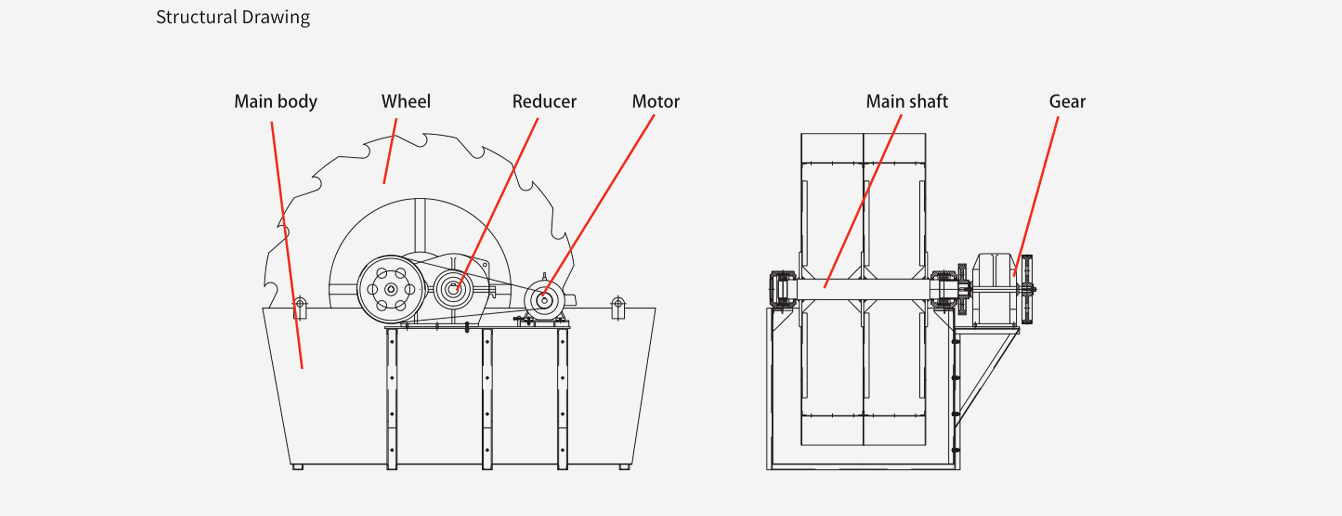 Structural Drawing

Main body
Wheel
Reducer
Motor
Main shaft
Gear