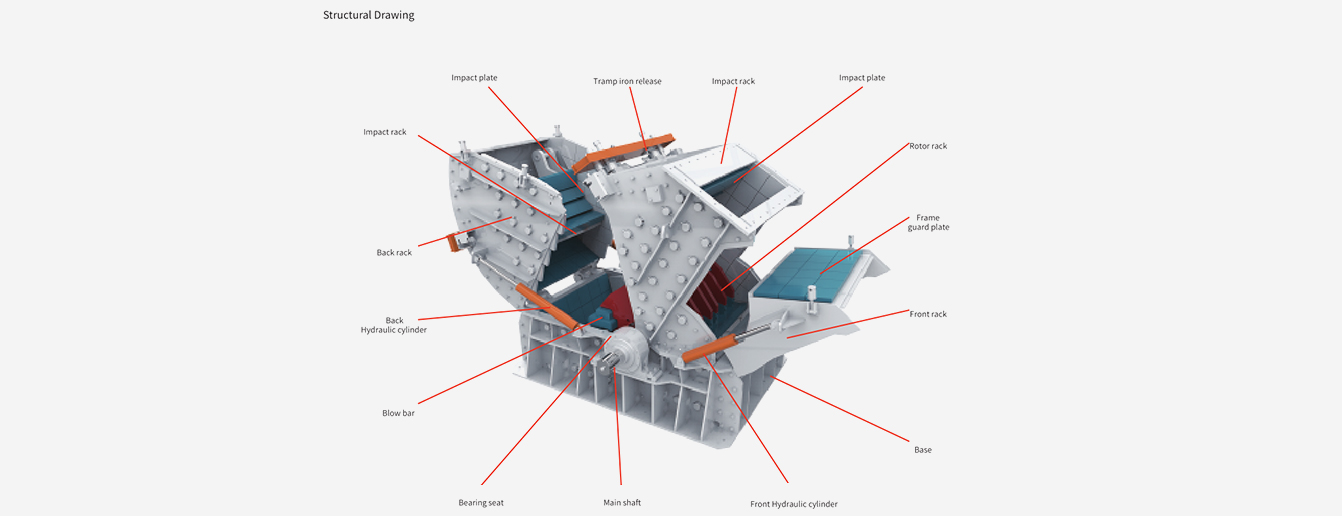 Structural Drawing

Impact plate

Tramp iron release

Impact rack

Impact plate

Impact rack

Rotor rack

Frame guard plate

Back rack

Back Hydraulic cylinder

Front rack

Blow bar

Base

Bearing seat

Main shaft

Front Hydraulic cylinder