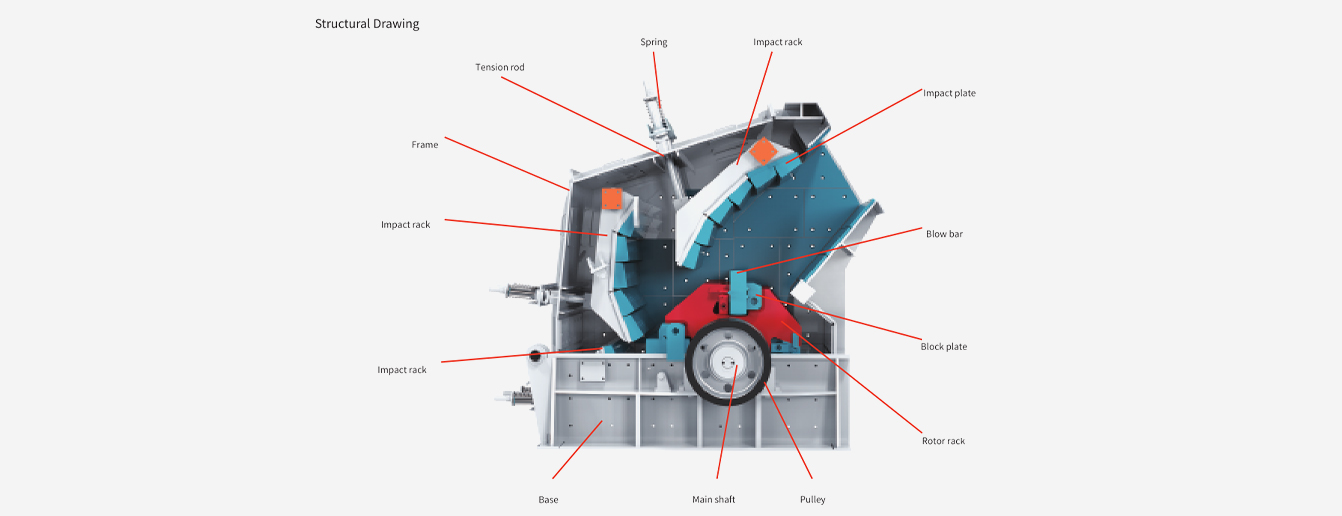 Structural Drawing

Spring

Impact rack

Tension rod

Impact plate

Frame

Impact rack

Blow bar

Block plate

Impact rack

Rotor rack

Base

Main shaft

Pulley