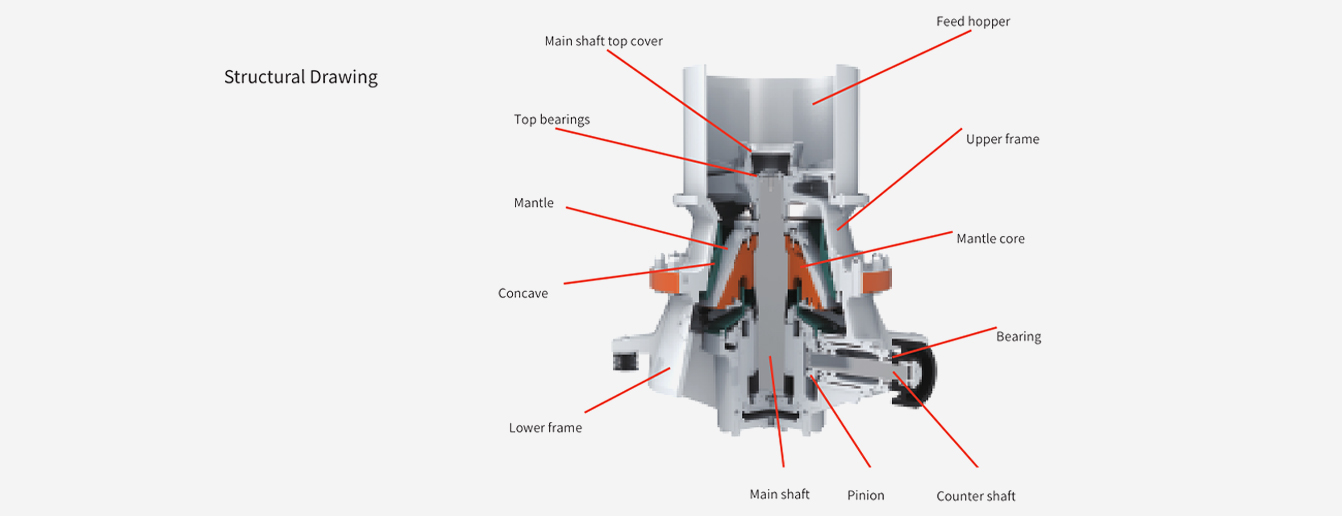 Structural Drawing

Main shaft top cover
Feed hopper
Top bearings
Upper frame
Mantle
Mantle core
Concave
Bearing
Lower frame
Main shaft
Pinion
Counter shaft